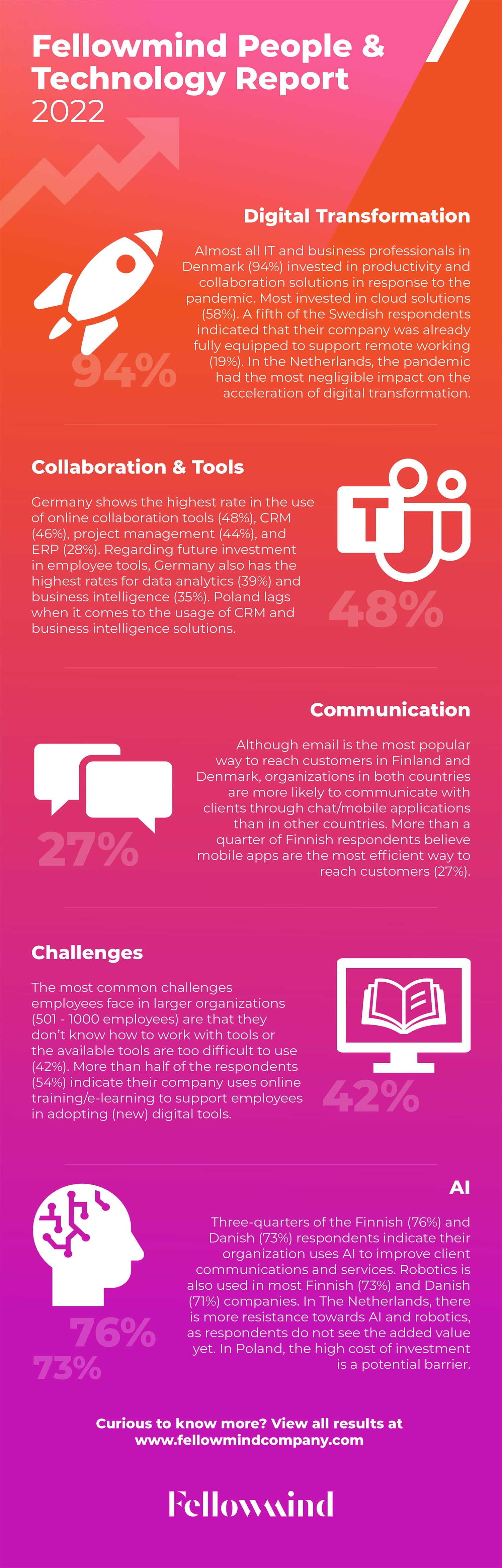 Fellowmind People & Technology Report 2022

Digital Transformation

Almost all IT and business professionals in Denmark (94%) invested in productivity and collaboration solutions in response to the pandemic. Most invested in cloud solutions (58%). A fifth of the Swedish respondents indicated that their company was already fully equipped to support remote working (19%). In the Netherlands, the pandemic had the most negligible impact on the acceleration of digital transformation.

94%

Collaboration & Tools

Germany shows the highest rate in the use of online collaboration tools (48%), CRM (46%), project management (44%), and ERP (28%). Regarding future investment in employee tools, Germany also has the highest rates for data analytics (39%) and business intelligence (35%). Poland lags when it comes to the usage of CRM and business intelligence solutions.

T

48%

Communication

Although email is the most popular way to reach customers in Finland and Denmark, organizations in both countries are more likely to communicate with clients through chat/mobile applications than in other countries. More than a quarter of Finnish respondents believe mobile apps are the most efficient way to reach customers (27%).

27%

Challenges

The most common challenges employees face in larger organizations (501 - 1000 employees) are that they don't know how to work with tools or the available tools are too difficult to use (42%). More than half of the respondents (54%) indicate their company uses online training/e-learning to support employees in adopting (new) digital tools.

42%

AI

Three-quarters of the Finnish (76%) and Danish (73%) respondents indicate their organization uses AI to improve client communications and services. Robotics is also used in most Finnish (73%) and Danish (71%) companies. In The Netherlands, there is more resistance towards AI and robotics, as respondents do not see the added value yet. In Poland, the high cost of investment is a potential barrier.

76%

73%

Curious to know more? View all results at www.fellowmindcompany.com

Fellowmind