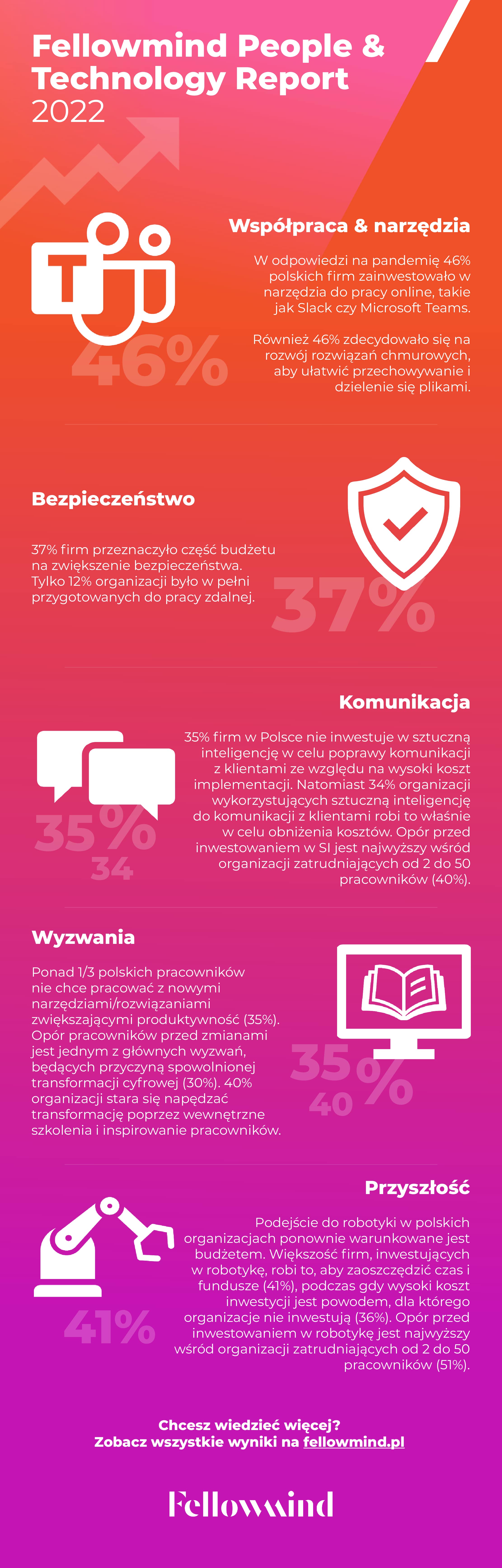 Fellowmind People & Technology Report 2022

Współpraca & narzędzia

46%

W odpowiedzi na pandemię 46% polskich firm zainwestowało w narzędzia do pracy online, takie jak Slack czy Microsoft Teams.

Również 46% zdecydowało się na rozwój rozwiązań chmurowych, aby ułatwić przechowywanie i dzielenie się plikami.

Bezpieczeństwo

37% firm przeznaczyło część budżetu na zwiększenie bezpieczeństwa. Tylko 12% organizacji było w pełni przygotowanych do pracy zdalnej.

37%

Komunikacja

35%
34

35% firm w Polsce nie inwestuje w sztuczną inteligencję w celu poprawy komunikacji z klientami ze względu na wysoki koszt implementacji. Natomiast 34% organizacji wykorzystujących sztuczną inteligencję do komunikacji z klientami robi to właśnie w celu obniżenia kosztów. Opór przed inwestowaniem w SI jest najwyższy wśród organizacji zatrudniających od 2 do 50 pracowników (40%).

Wyzwania

Ponad 1/3 polskich pracowników nie chce pracować z nowymi narzędziami/rozwiązaniami zwiększającymi produktywność (35%). Opór pracowników przed zmianami jest jednym z głównych wyzwań, będących przyczyną spowolnionej transformacji cyfrowej (30%). 40% organizacji stara się napędzać transformację poprzez wewnętrzne szkolenia i inspirowanie pracowników.

35%
40

Przyszłość

41%

Podejście do robotyki w polskich organizacjach ponownie warunkowane jest budżetem. Większość firm, inwestujących w robotykę, robi to, aby zaoszczędzić czas i fundusze (41%), podczas gdy wysoki koszt inwestycji jest powodem, dla którego organizacje nie inwestują (36%). Opór przed inwestowaniem w robotykę jest najwyższy wśród organizacji zatrudniających od 2 do 50 pracowników (51%).

Chcesz wiedzieć więcej?
Zobacz wszystkie wyniki na fellowmind.pl

Fellowmind